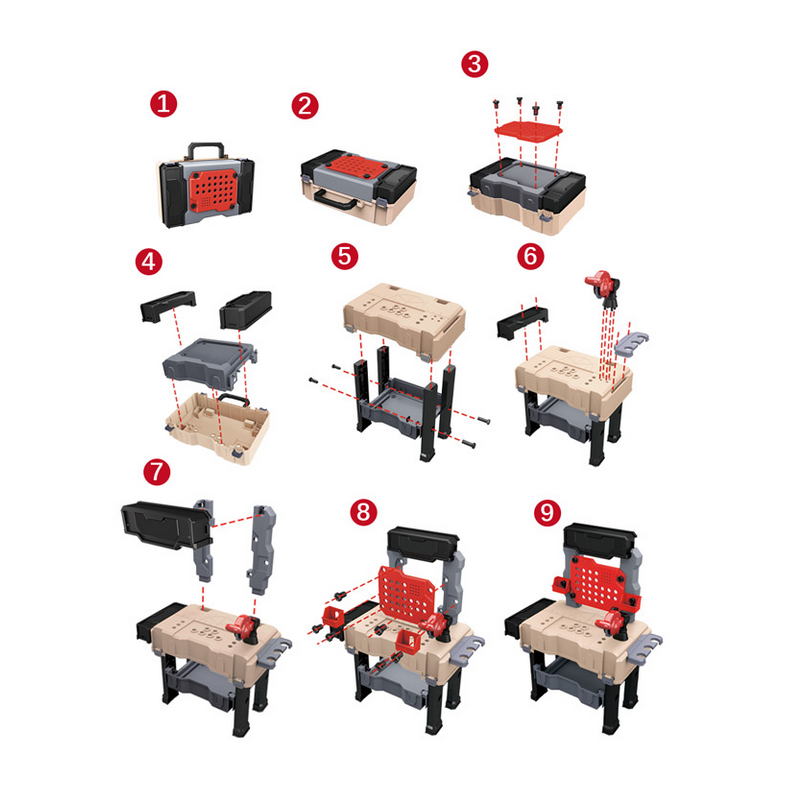 1
2
3
4
5
6
7
8
9